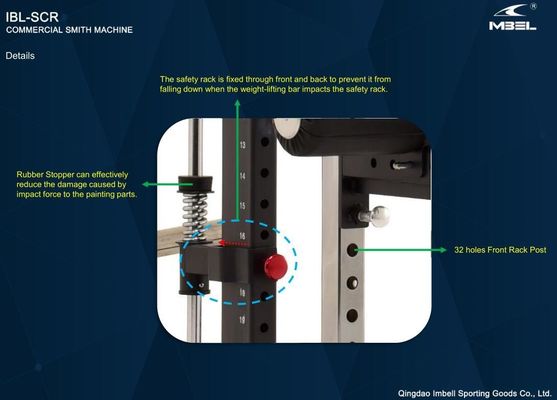 IBL-SCR
COMMERCIAL SMITH MACHINE

IMBEL ®

Details

The safety rack is fixed through front and back to prevent it from falling down when the weight-lifting bar impacts the safety rack.

Rubber Stopper can effectively reduce the damage caused by impact force to the painting parts.

13
14
15
16
18
19

32 holes Front Rack Post

Qingdao Imbell Sporting Goods Co., Ltd.